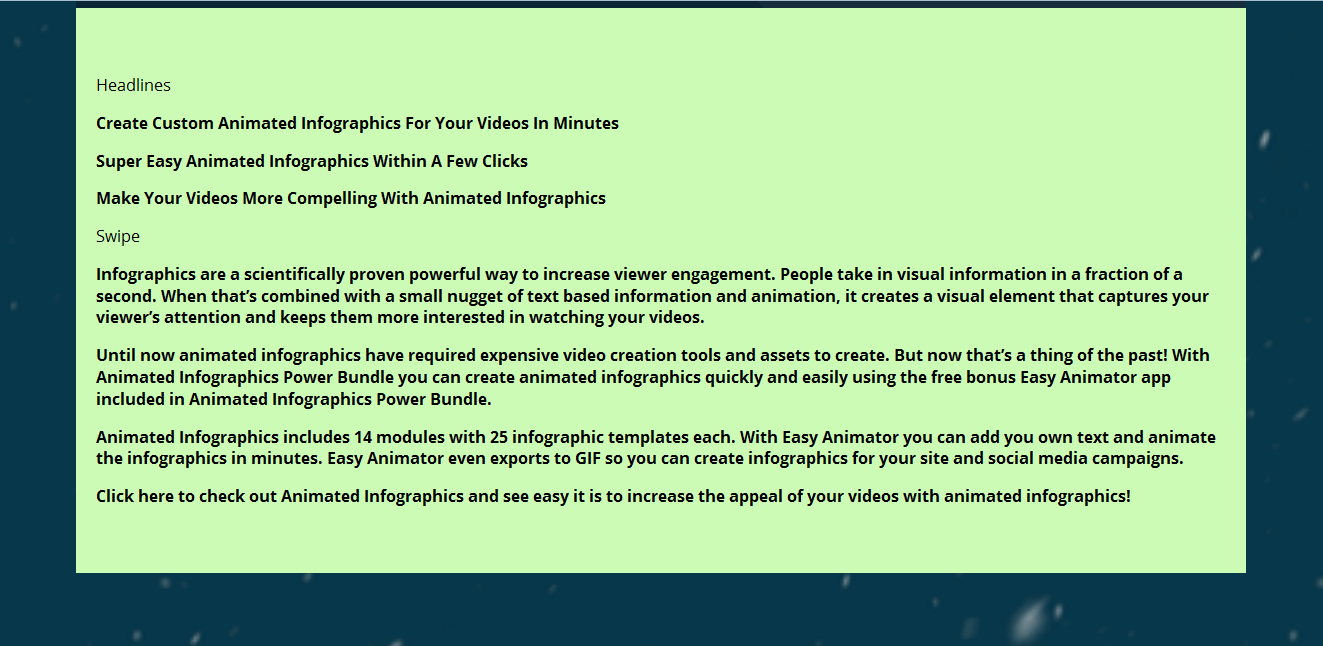 Headlines

Create Custom Animated Infographics For Your Videos In Minutes

Super Easy Animated Infographics Within A Few Clicks

Make Your Videos More Compelling With Animated Infographics

Swipe

Infographics are a scientifically proven powerful way to increase viewer engagement. People take in visual information in a fraction of a second. When that's combined with a small nugget of text based information and animation, it creates a visual element that captures your viewer's attention and keeps them more interested in watching your videos.

Until now animated infographics have required expensive video creation tools and assets to create. But now that's a thing of the past! With Animated Infographics Power Bundle you can create animated infographics quickly and easily using the free bonus Easy Animator app included in Animated Infographics Power Bundle.

Animated Infographics includes 14 modules with 25 infographic templates each. With Easy Animator you can add you own text and animate the infographics in minutes. Easy Animator even exports to GIF so you can create infographics for your site and social media campaigns.

Click here to check out Animated Infographics and see easy it is to increase the appeal of your videos with animated infographics!