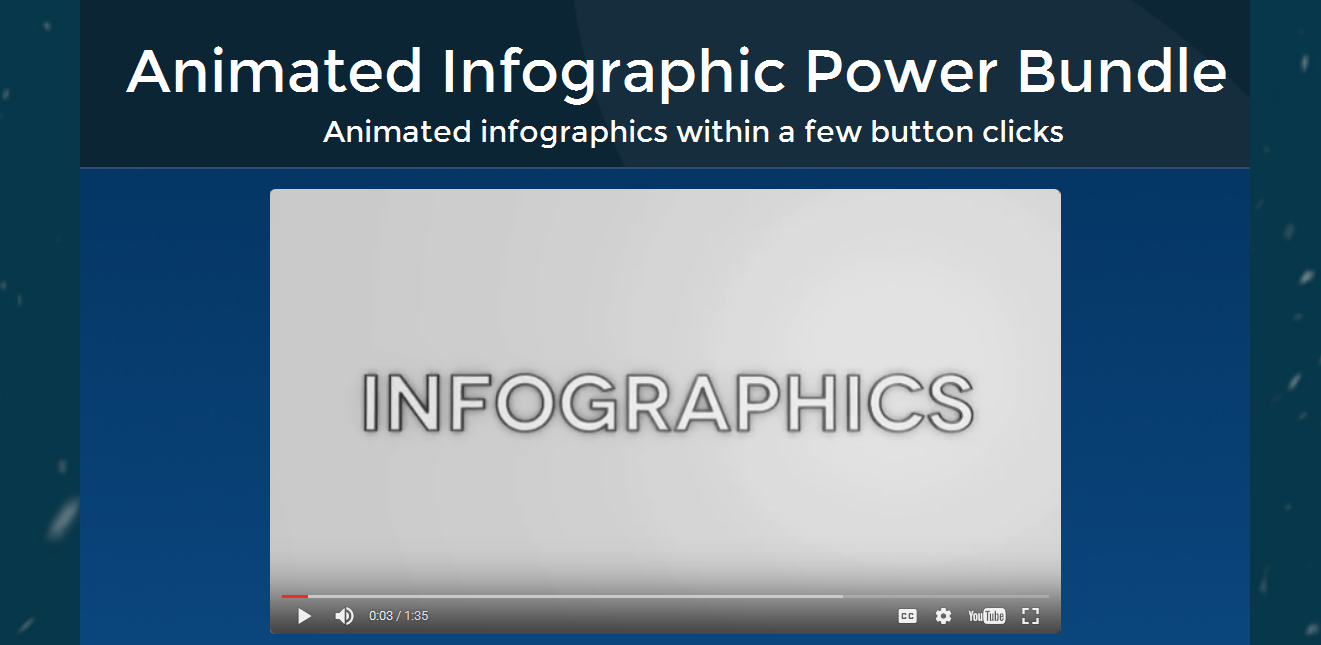 Animated Infographic Power Bundle

Animated infographics within a few button clicks

INFOGRAPHICS

0:03 / 1:35

CC

YouTube